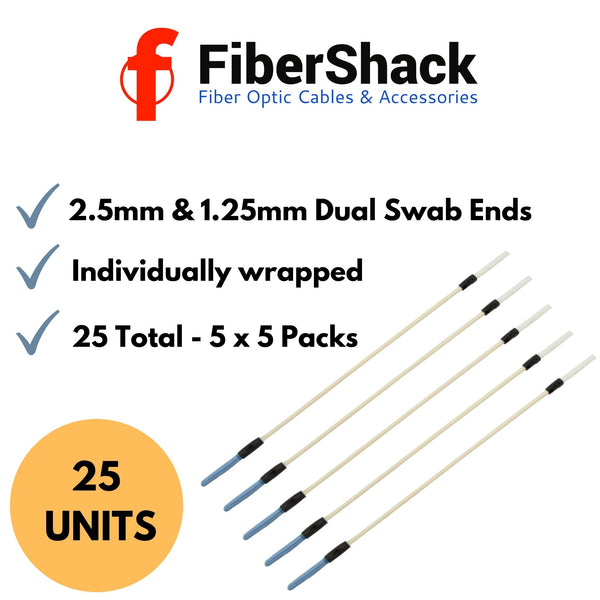 f FiberShack
Fiber Optic Cables & Accessories

2.5mm & 1.25mm Dual Swab Ends

Individually wrapped

25 Total - 5 x 5 Packs

25 UNITS