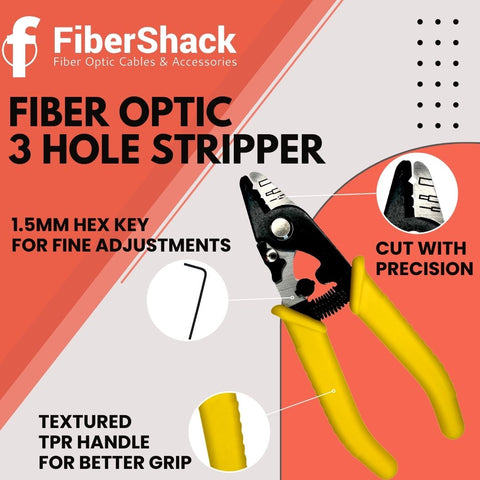 FiberShack
Fiber Optic Cables & Accessories

FIBER OPTIC
3 HOLE STRIPPER

1.5MM HEX KEY
FOR FINE ADJUSTMENTS

CUT WITH
PRECISION

TEXTURED
TPR HANDLE
FOR BETTER GRIP