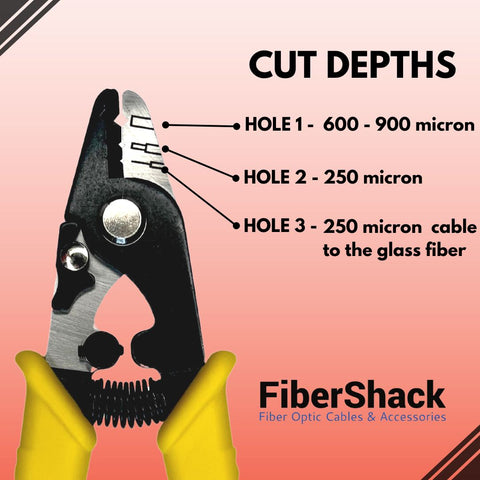 CUT DEPTHS

HOLE 1 - 600 - 900 micron

HOLE 2 - 250 micron

HOLE 3 - 250 micron cable to the glass fiber

FiberShack
Fiber Optic Cables & Accessories