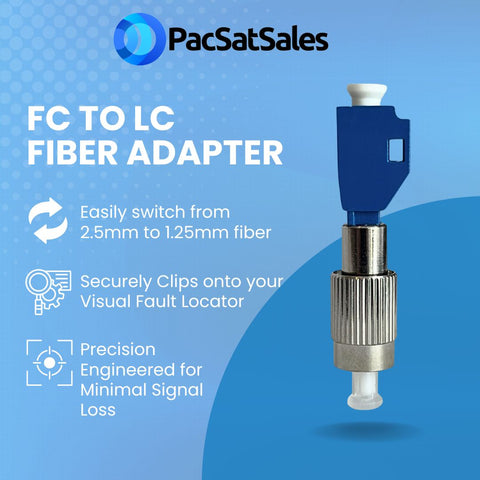 PacSatSales

FC TO LC
FIBER ADAPTER

Easily switch from 2.5mm to 1.25mm fiber

Securely Clips onto your Visual Fault Locator

Precision Engineered for Minimal Signal Loss