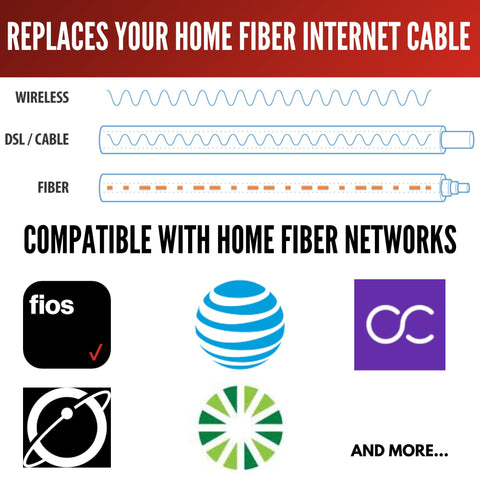 REPLACES YOUR HOME FIBER INTERNET CABLE

WIRELESS

DSL / CABLE

FIBER

COMPATIBLE WITH HOME FIBER NETWORKS

fios

AND MORE...