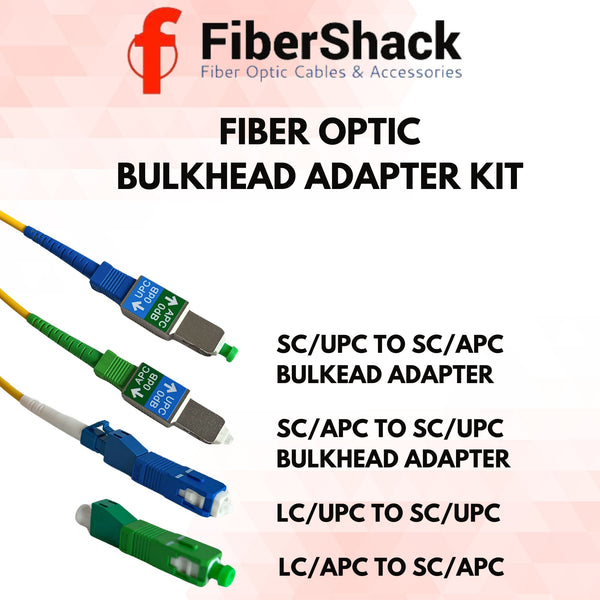 FiberShack
Fiber Optic Cables & Accessories

FIBER OPTIC
BULKHEAD ADAPTER KIT

UPC 0dB
APC 0dB

APC 0dB
UPC 0dB

SC/UPC TO SC/APC
BULKEAD ADAPTER

SC/APC TO SC/UPC
BULKHEAD ADAPTER

LC/UPC TO SC/UPC

LC/APC TO SC/APC