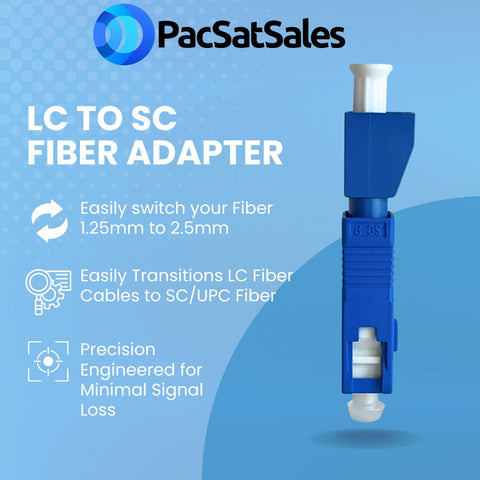 PacSatSales

LC TO SC FIBER ADAPTER

Easily switch your Fiber 1.25mm to 2.5mm

Easily Transitions LC Fiber Cables to SC/UPC Fiber

Precision Engineered for Minimal Signal Loss

SC-P