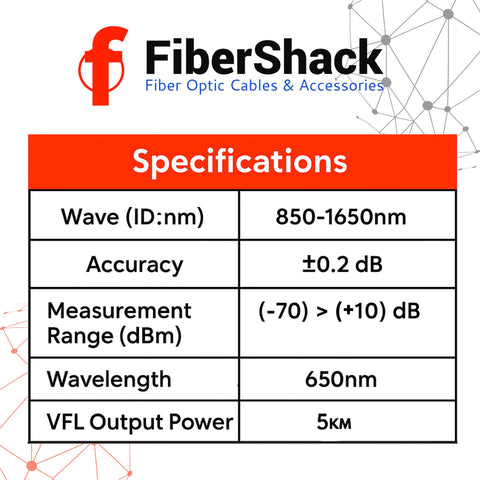 f FiberShack
Fiber Optic Cables & Accessories

| Specifications | |
|---|---|
| Wave (ID:nm) | 850-1650nm |
| Accuracy | ±0.2 dB |
| Measurement Range (dBm) | (-70) > (+10) dB |
| Wavelength | 650nm |
| VFL Output Power | 5км |