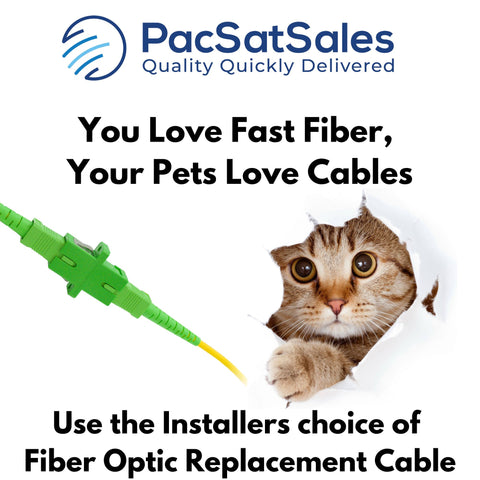 PacSatSales
Quality Quickly Delivered

You Love Fast Fiber, Your Pets Love Cables

Use the Installers choice of Fiber Optic Replacement Cable