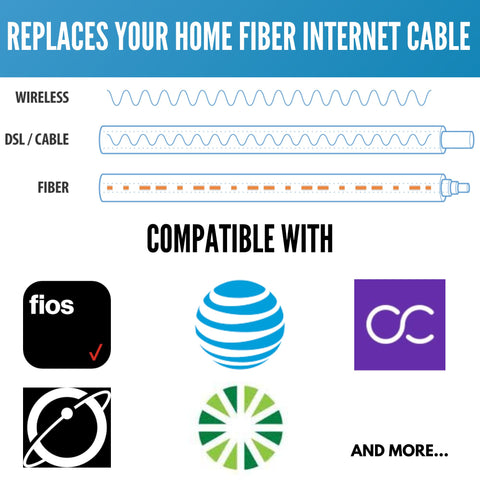 REPLACES YOUR HOME FIBER INTERNET CABLE

WIRELESS

DSL / CABLE

FIBER

COMPATIBLE WITH

fios

AND MORE...