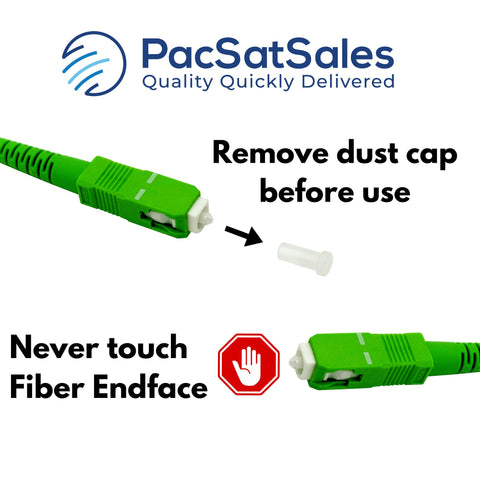 PacSatSales
Quality Quickly Delivered

Remove dust cap before use

Never touch Fiber Endface