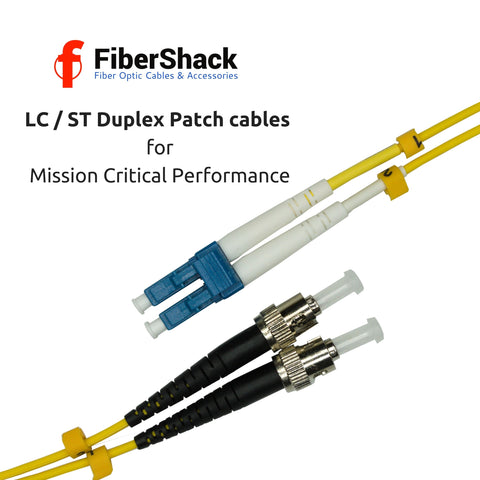 FiberShack
Fiber Optic Cables & Accessories

LC / ST Duplex Patch cables
for
Mission Critical Performance

1
2